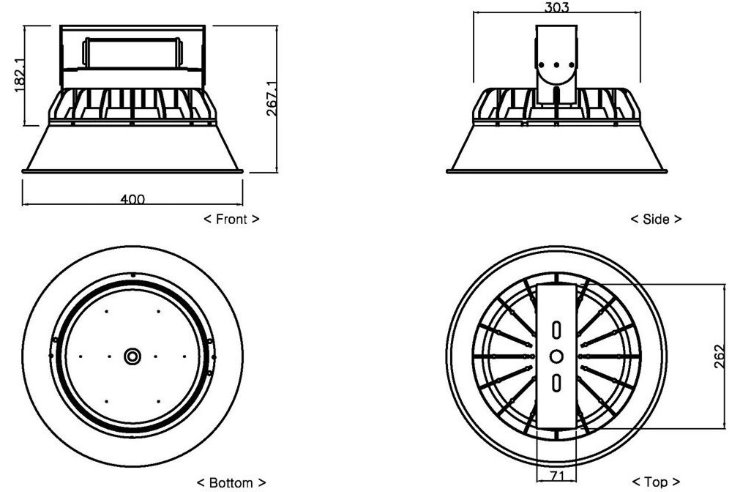 182.1
267.1
400
< Front >

303
< Side >

< Bottom >

262
71
< Top >